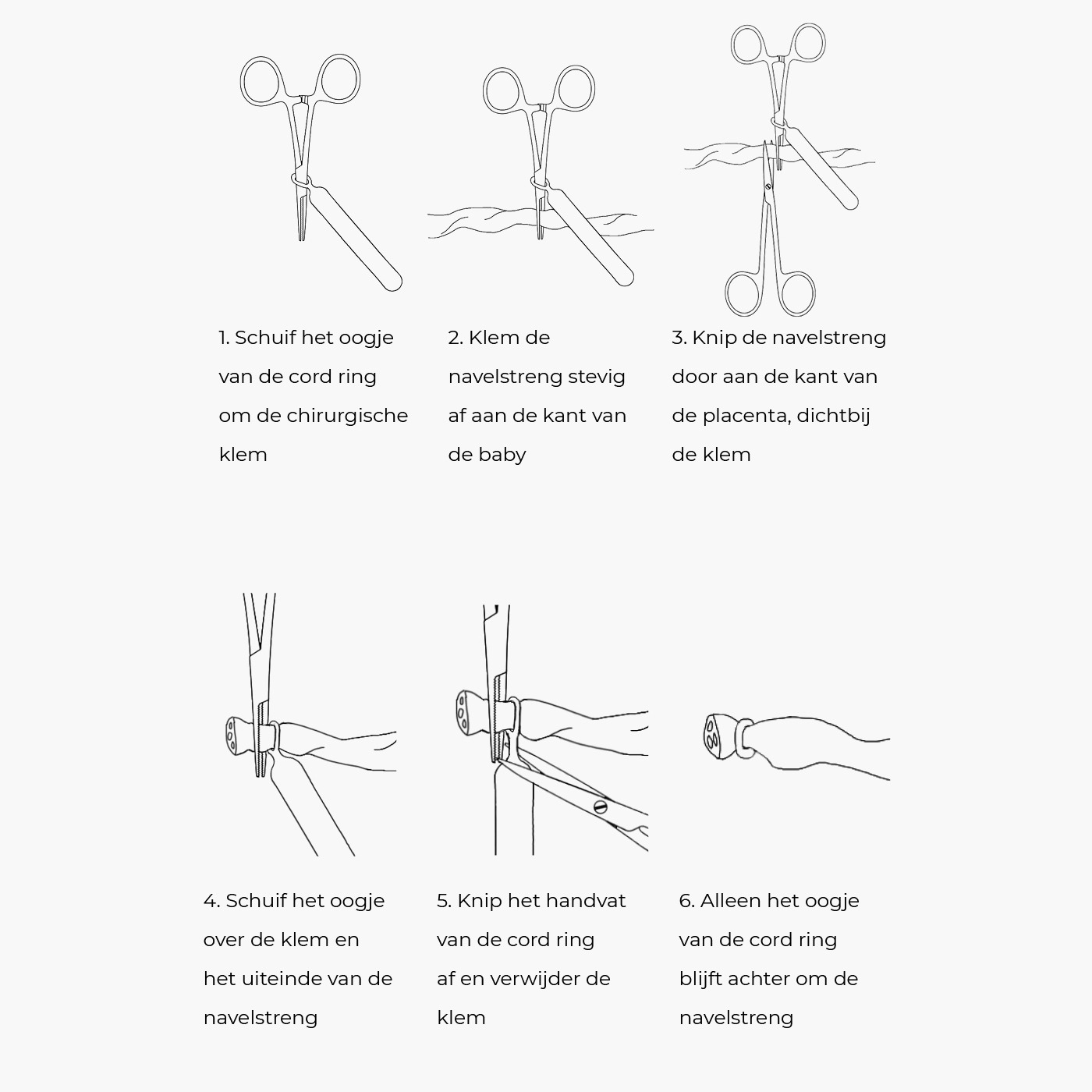 1. Schuif het oogje van de cord ring om de chirurgische klem

2. Klem de navelstreng stevig af aan de kant van de baby

3. Knip de navelstreng door aan de kant van de placenta, dichtbij de klem

4. Schuif het oogje over de klem en het uiteinde van de navelstreng

5. Knip het handvat van de cord ring af en verwijder de klem

6. Alleen het oogje van de cord ring blijft achter om de navelstreng